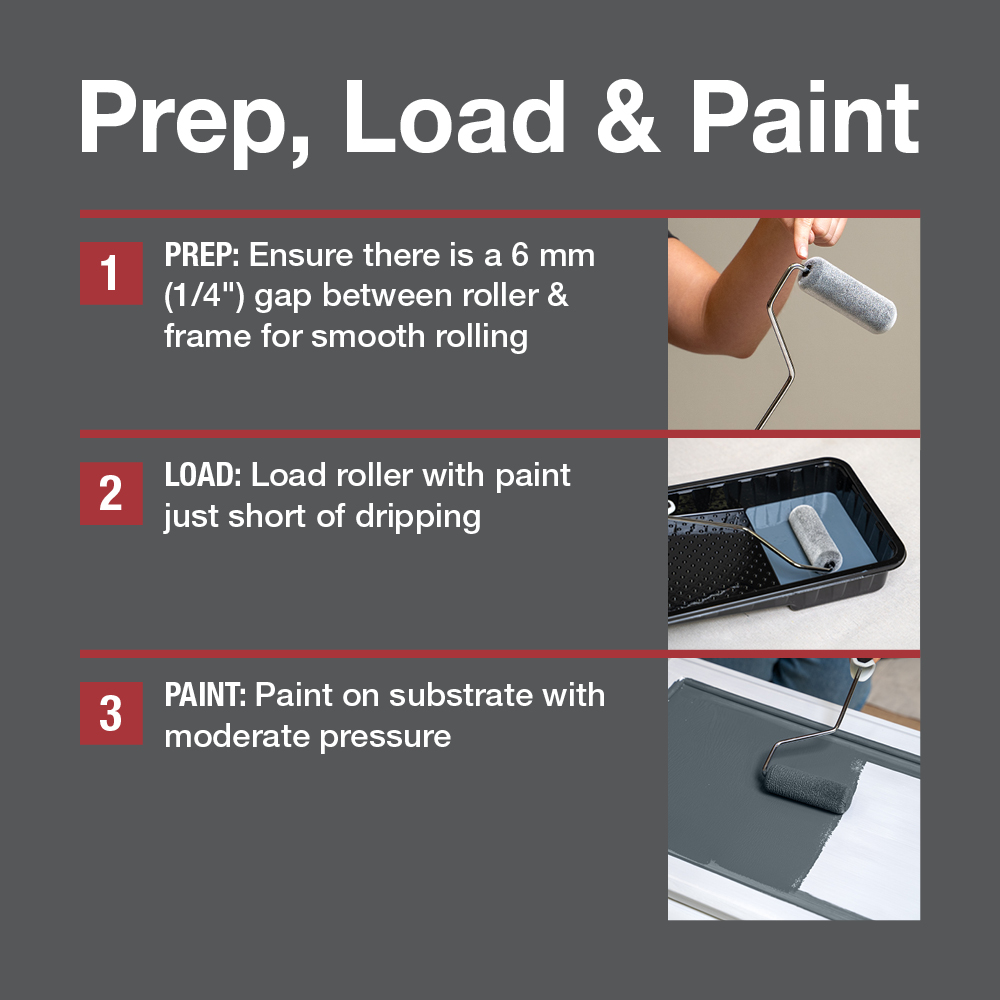 Prep, Load & Paint

1 PREP: Ensure there is a 6 mm (1/4") gap between roller & frame for smooth rolling

2 LOAD: Load roller with paint just short of dripping

3 PAINT: Paint on substrate with moderate pressure