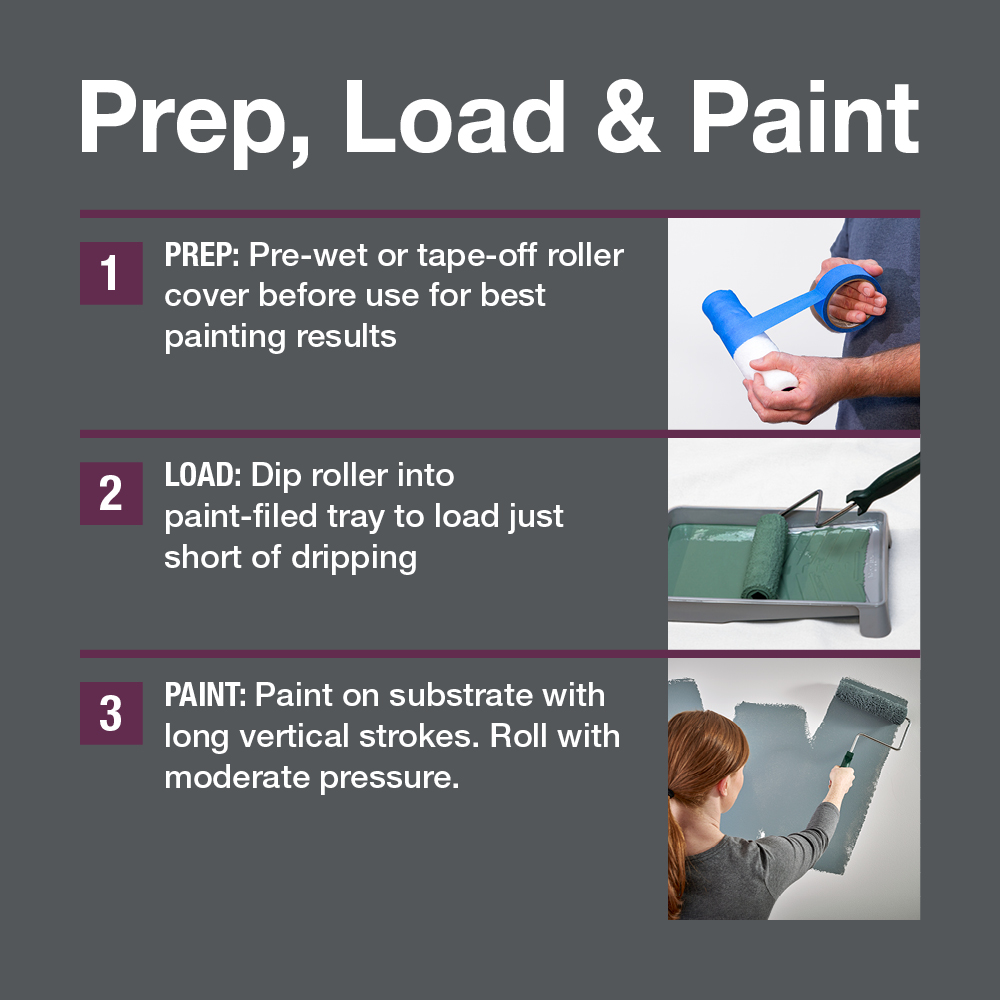 Prep, Load & Paint

1 PREP: Pre-wet or tape-off roller cover before use for best painting results

2 LOAD: Dip roller into paint-filed tray to load just short of dripping

3 PAINT: Paint on substrate with long vertical strokes. Roll with moderate pressure.