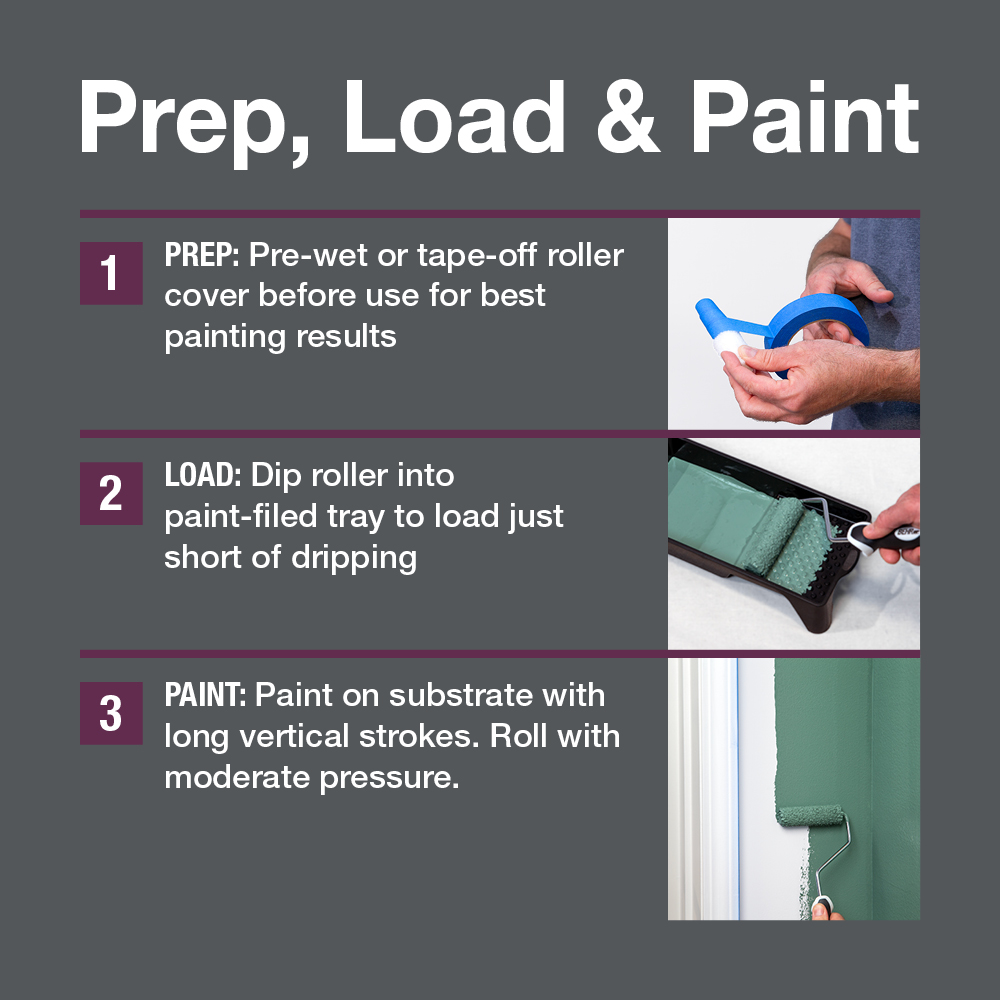 Prep, Load & Paint

1

PREP: Pre-wet or tape-off roller cover before use for best painting results

2

LOAD: Dip roller into paint-filed tray to load just short of dripping

3

PAINT: Paint on substrate with long vertical strokes. Roll with moderate pressure.